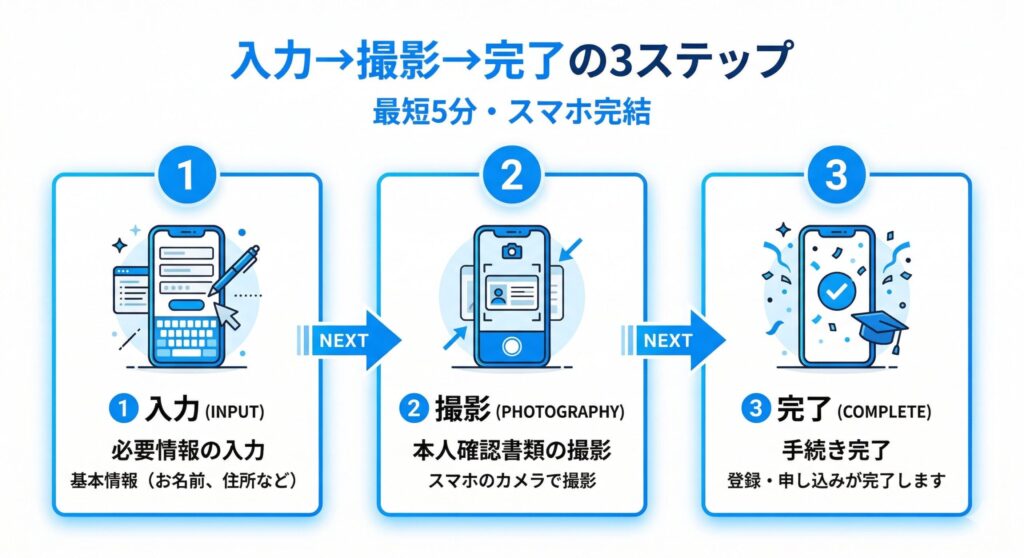 入力→撮影→完了の3ステップ

最短5分・スマホ完結

1

1 入力 (INPUT)

必要情報の入力

基本情報（お名前、住所など）

NEXT

2

2 撮影 (PHOTOGRAPHY)

本人確認書類の撮影

スマホのカメラで撮影

NEXT

3

3 完了 (COMPLETE)

手続き完了

登録・申し込みが完了します